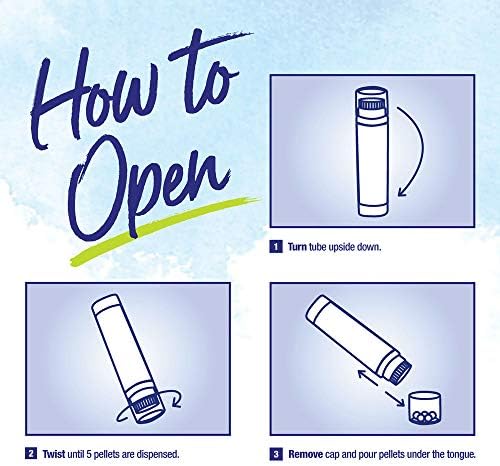 How to Open

1 Turn tube upside down.

2 Twist until 5 pellets are dispensed.

3 Remove cap and pour pellets under the tongue.